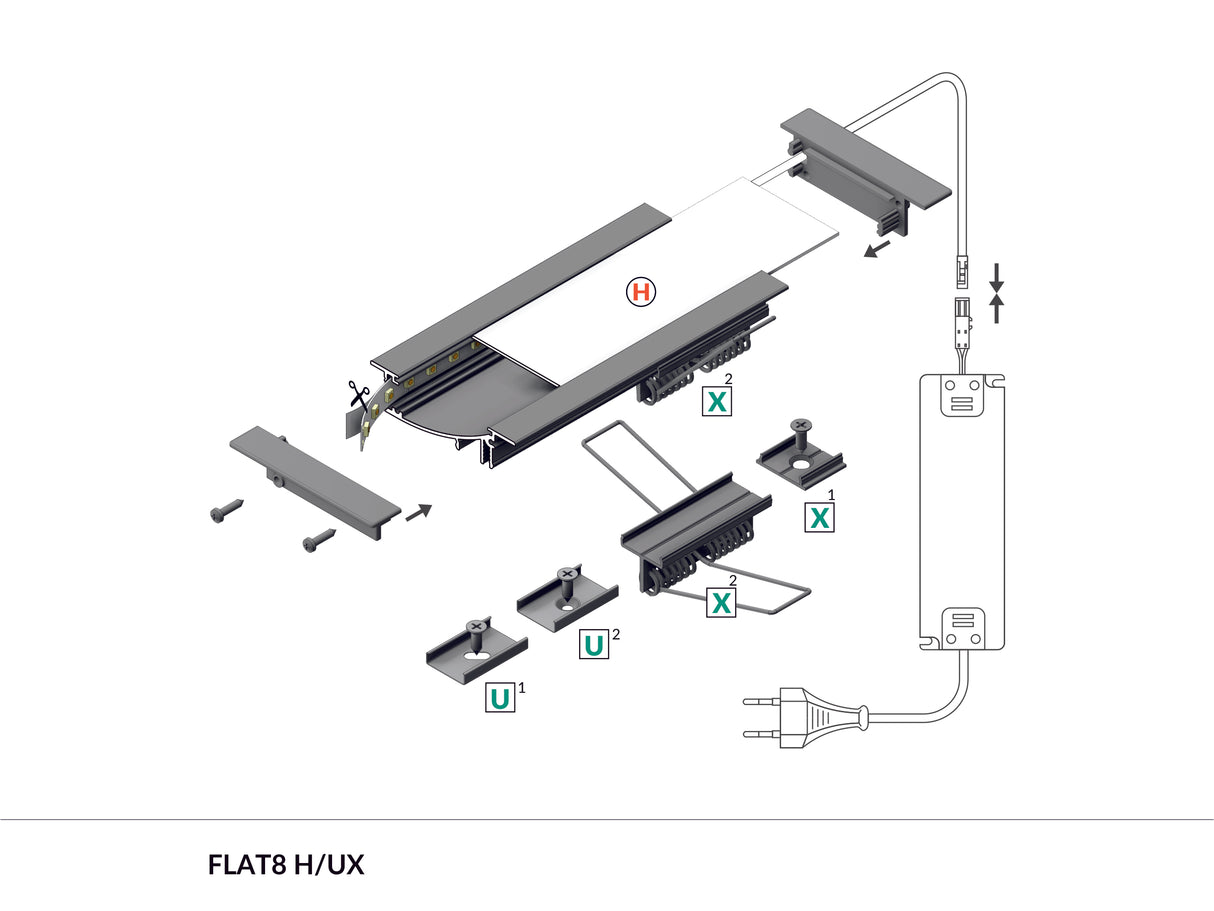 H

X 2

X 1

X 2

U 2

U 1

FLAT8 H/UX