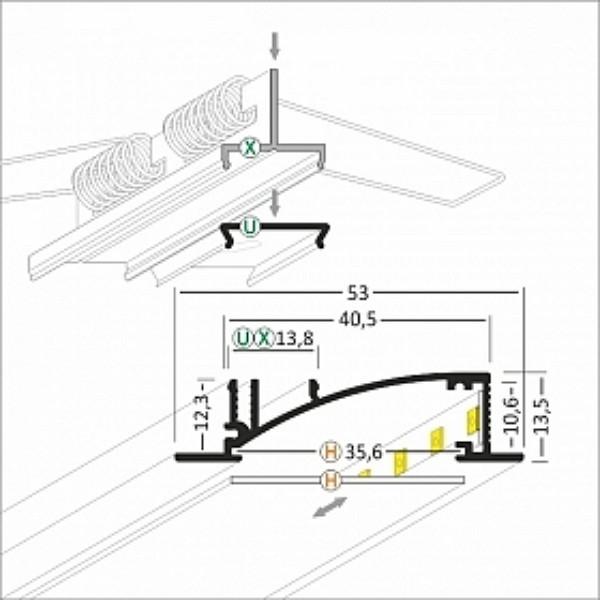 X
U
53
40,5
U X 13,8
12,3
10,6
13,5
H 35,6
H