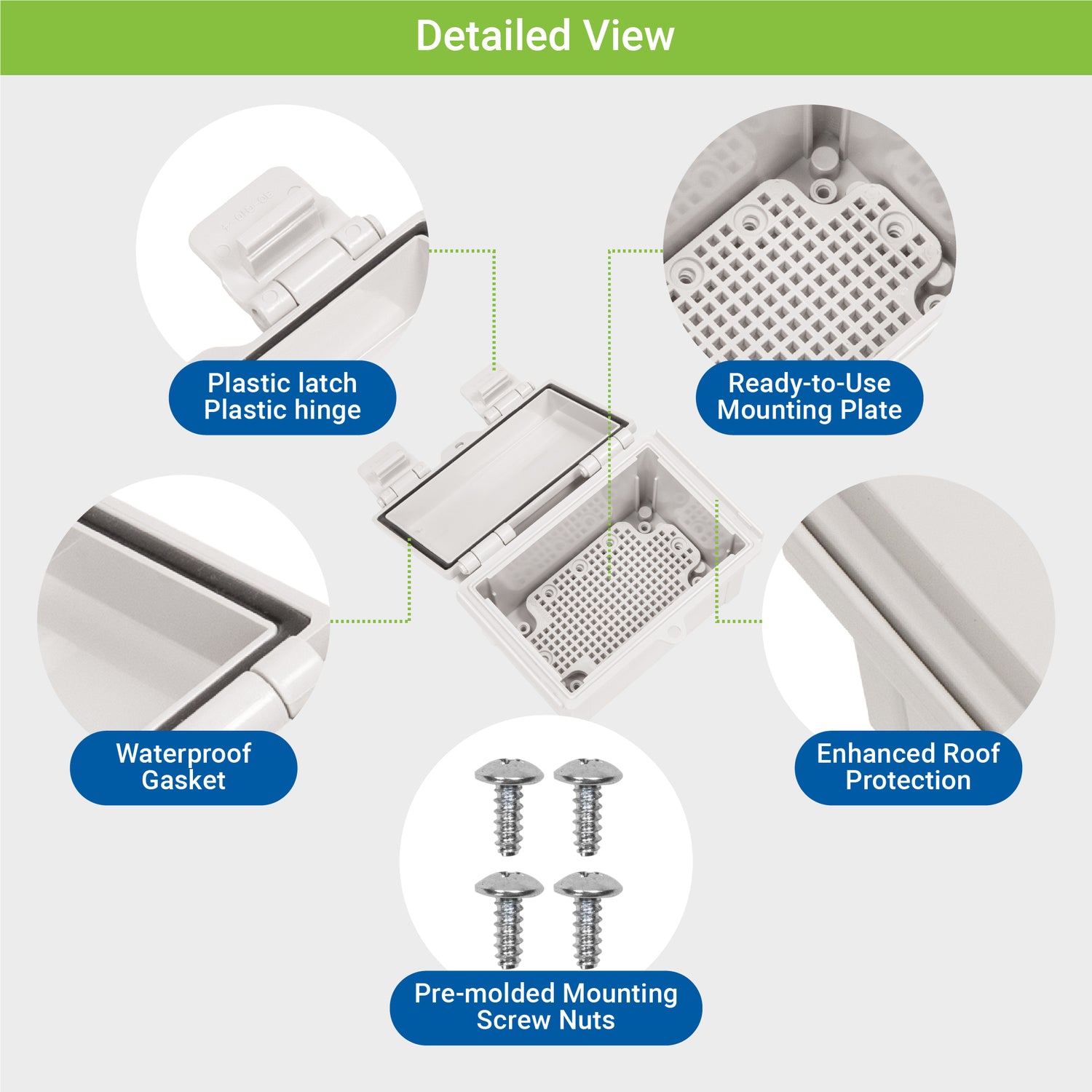 Detailed View

Plastic latch
Plastic hinge

Ready-to-Use
Mounting Plate

Waterproof
Gasket

Enhanced Roof
Protection

Pre-molded Mounting
Screw Nuts